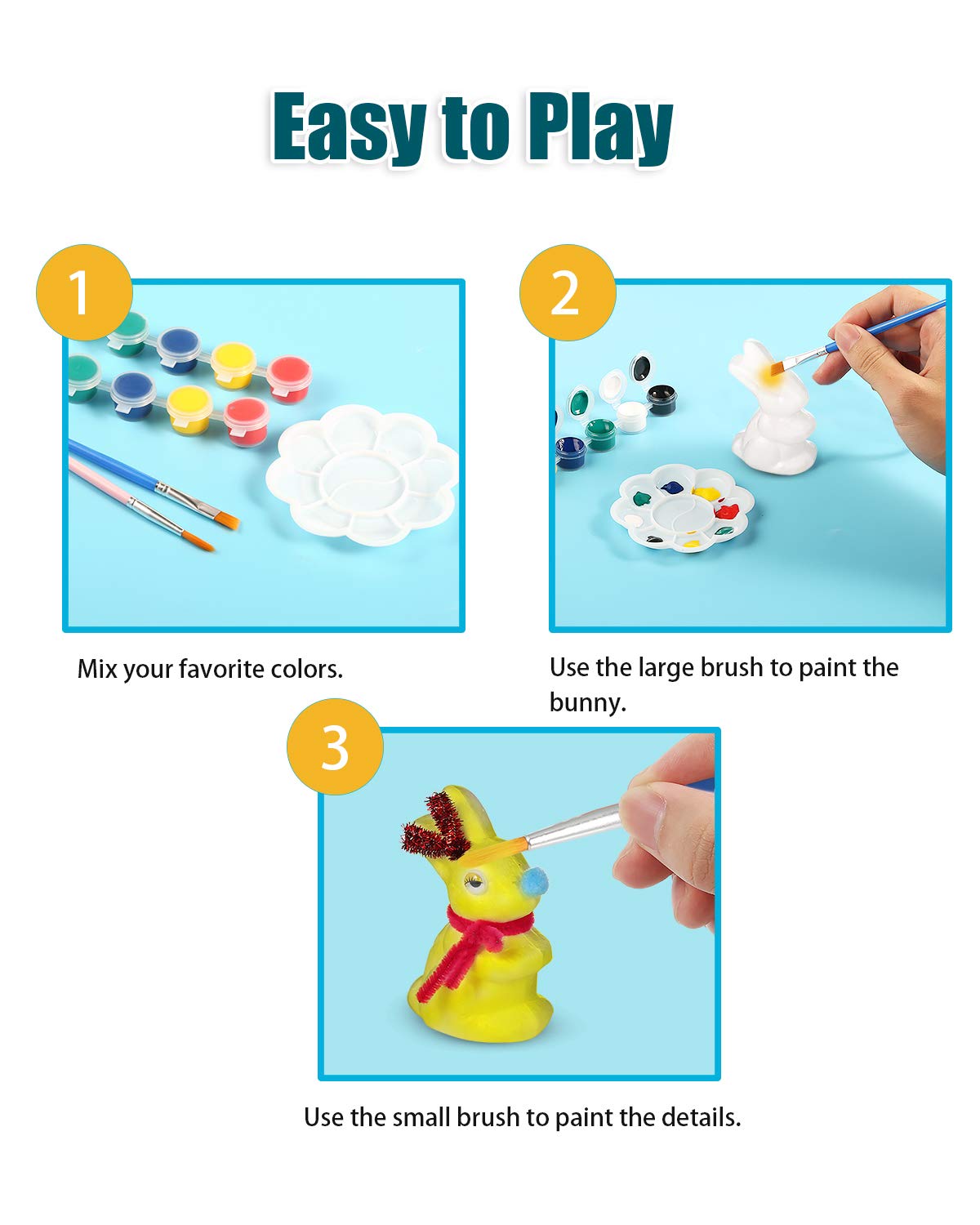 Easy to Play

1

Mix your favorite colors.

2

Use the large brush to paint the bunny.

3

Use the small brush to paint the details.