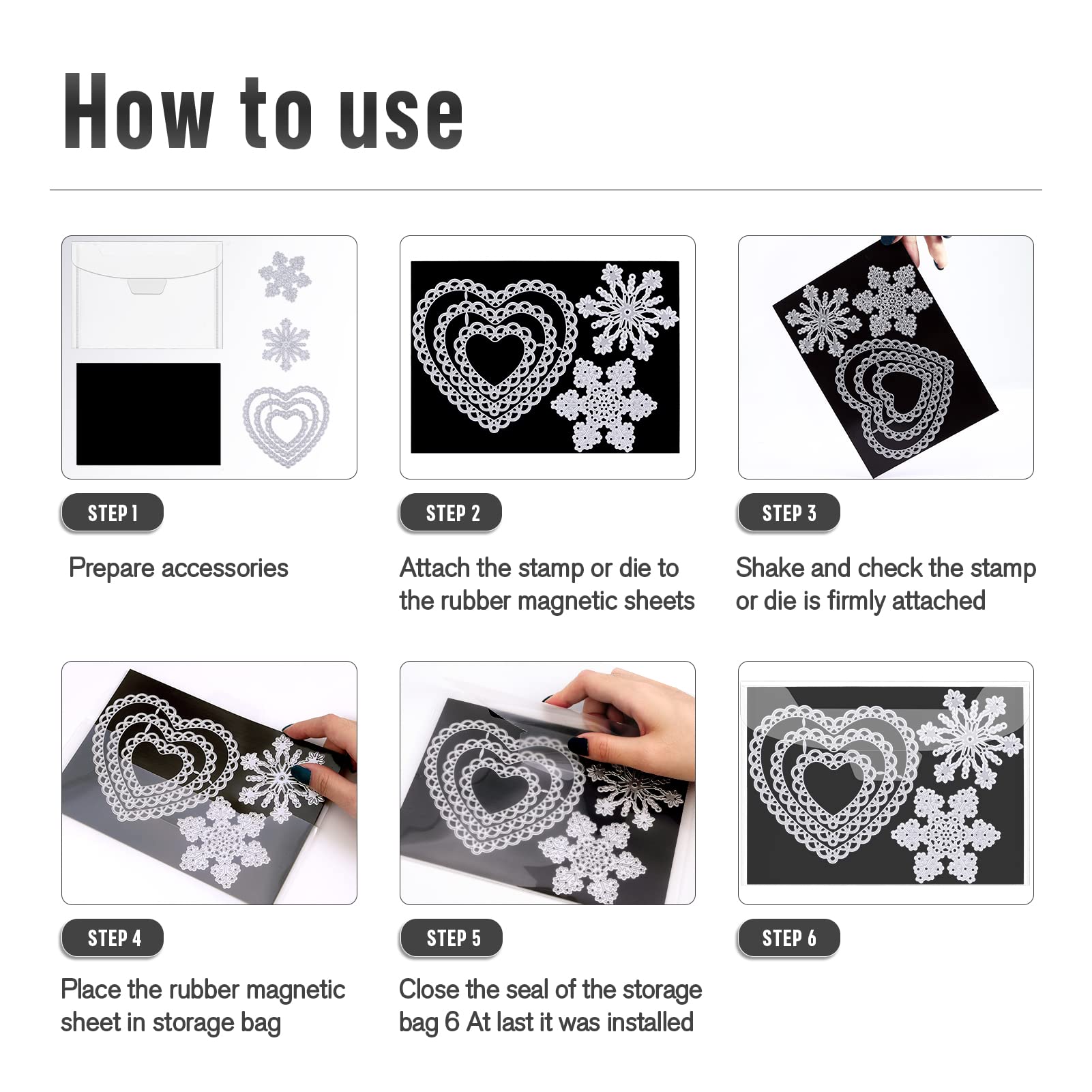 How to use

STEP 1

Prepare accessories

STEP 2

Attach the stamp or die to the rubber magnetic sheets

STEP 3

Shake and check the stamp or die is firmly attached

STEP 4

Place the rubber magnetic sheet in storage bag

STEP 5

Close the seal of the storage bag 6 At last it was installed

STEP 6