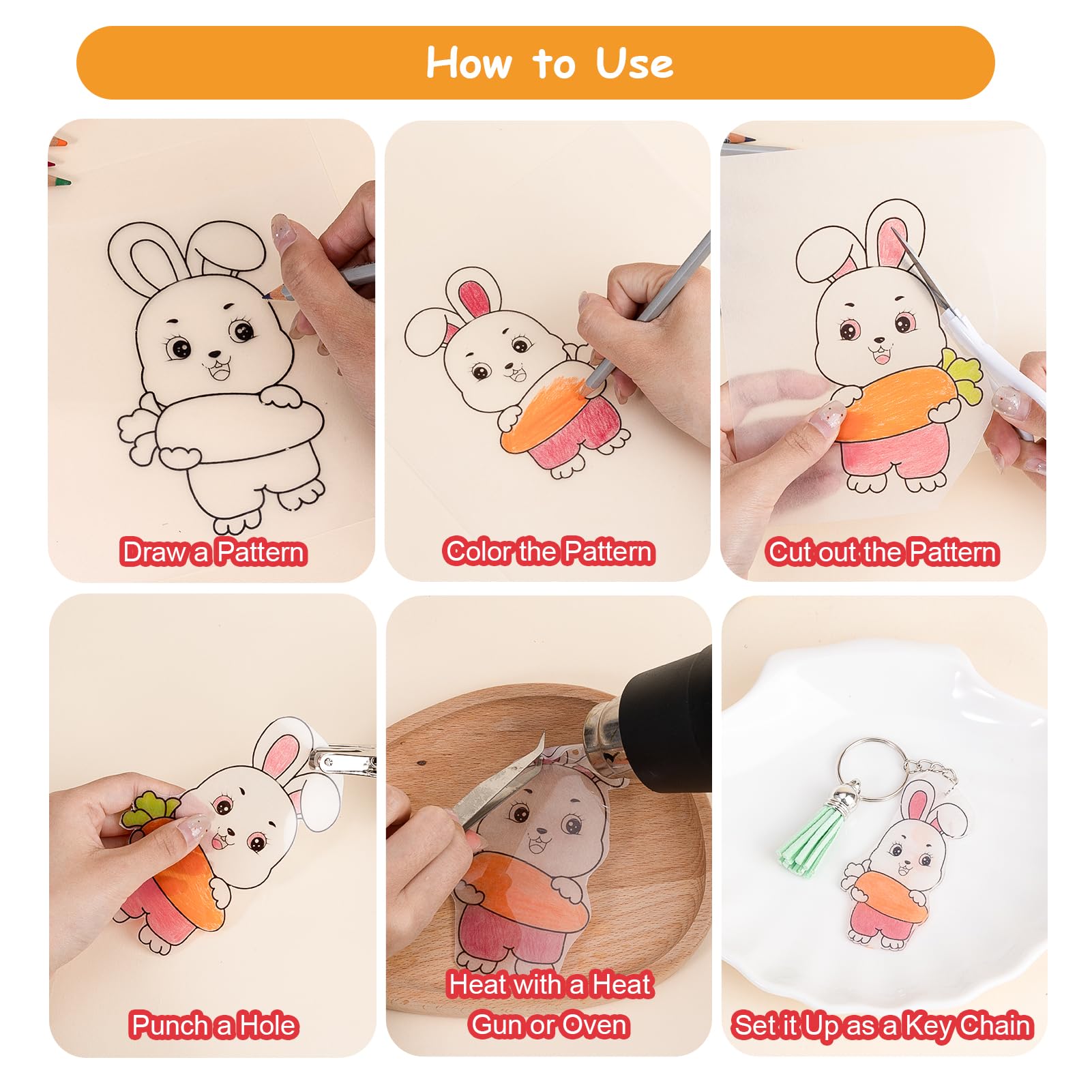 How to Use

Draw a Pattern

Color the Pattern

Cut out the Pattern

Punch a Hole

Heat with a Heat Gun or Oven

Set it Up as a Key Chain